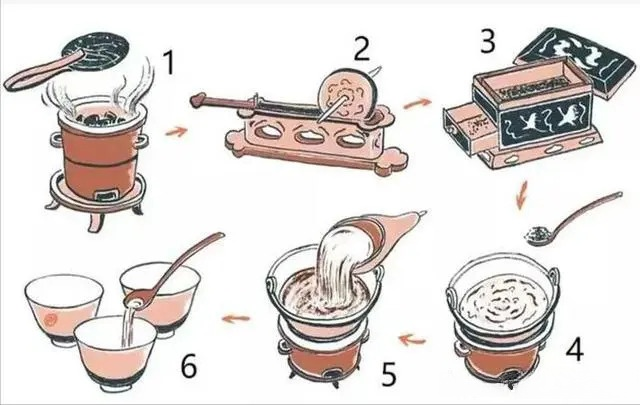 1
2
3
4
5
6